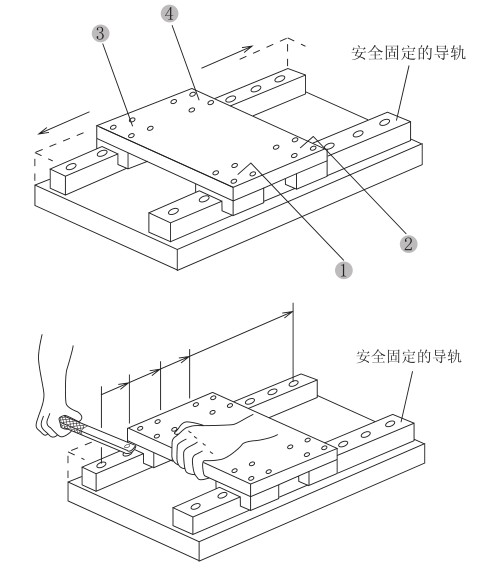 3
4
安全固定的导轨
2
1

安全固定的导轨