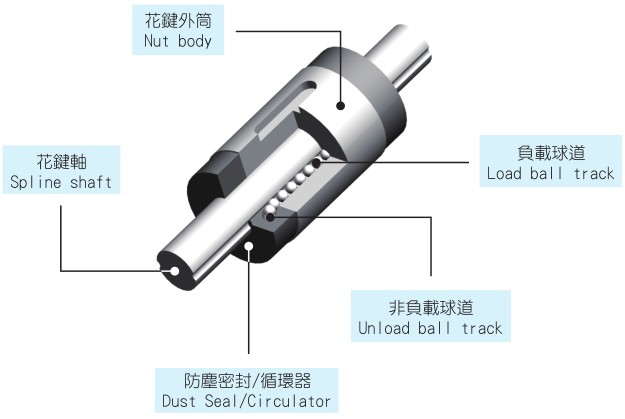 花鍵外筒
Nut body

花鍵軸
Spline shaft

負載球道
Load ball track

非負載球道
Unload ball track

防塵密封/循環器
Dust Seal/Circulator